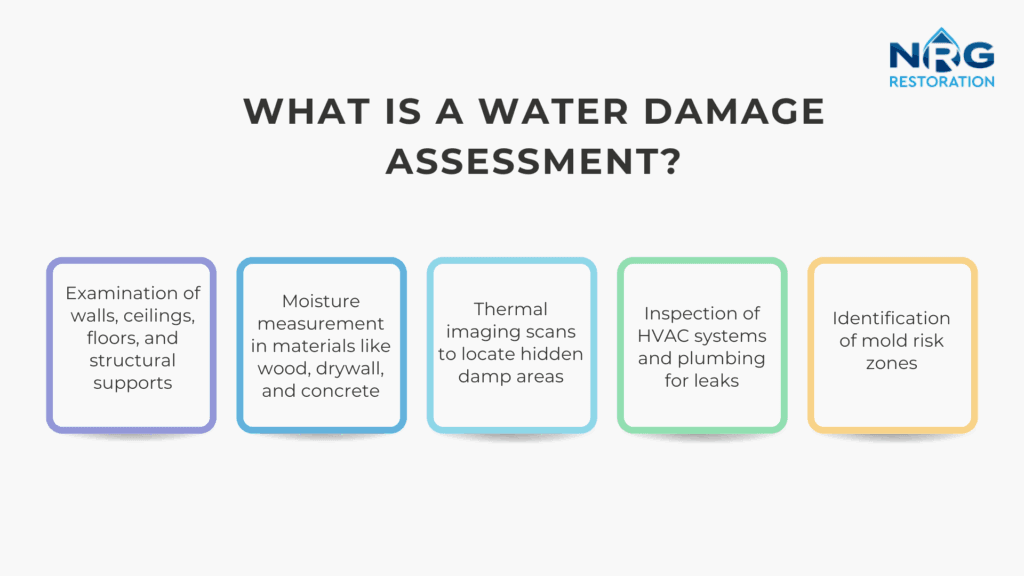 NRG
RESTORATION

WHAT IS A WATER DAMAGE ASSESSMENT?

Examination of walls, ceilings, floors, and structural supports

Moisture measurement in materials like wood, drywall, and concrete

Thermal imaging scans to locate hidden damp areas

Inspection of HVAC systems and plumbing for leaks

Identification of mold risk zones